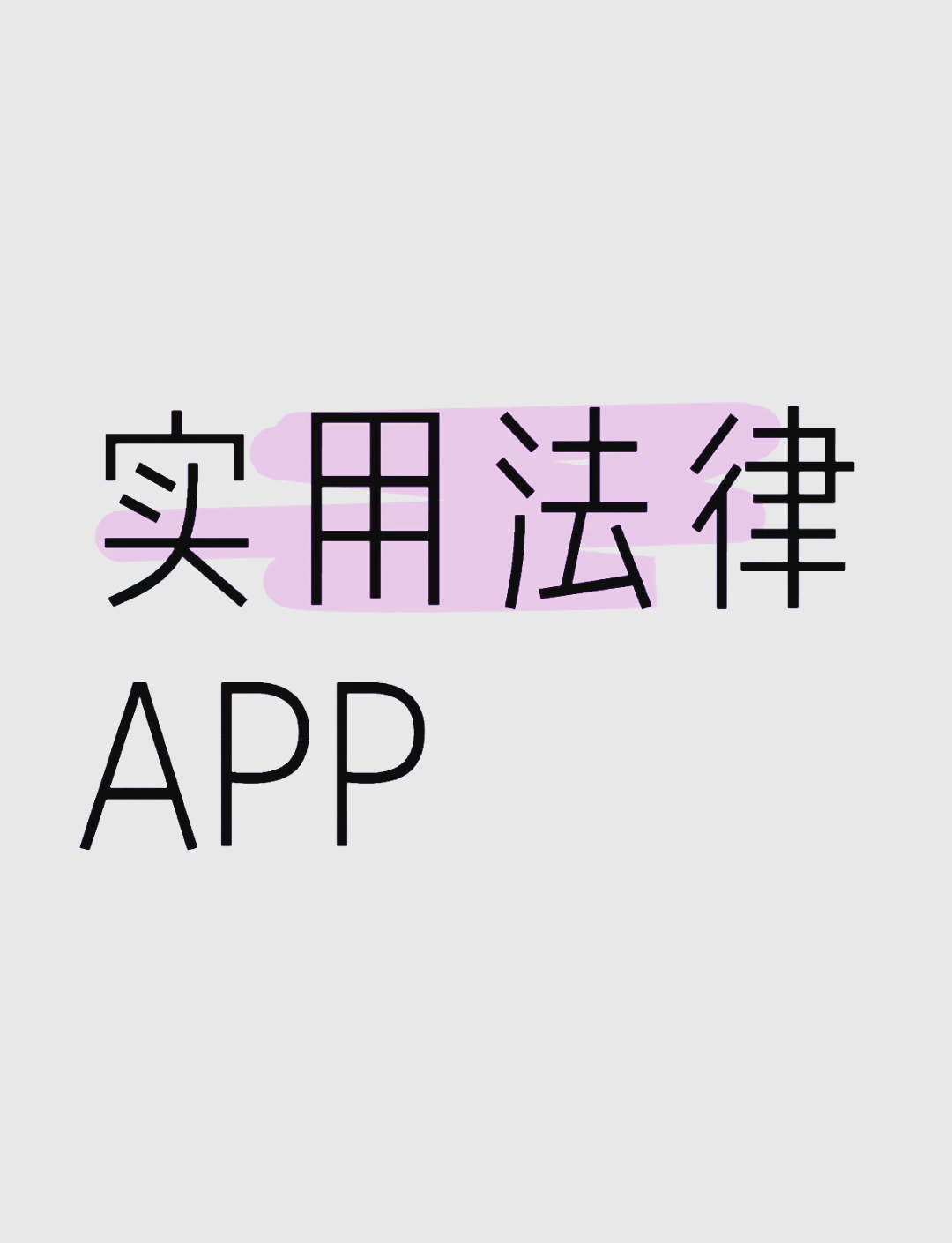 实用法律
APP